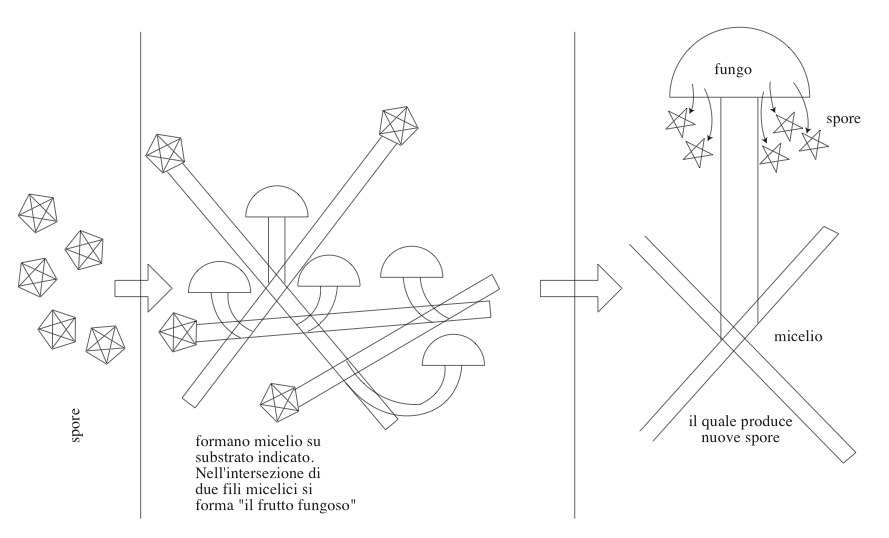 spore

formano micelio su substrato indicato. Nell'intersezione di due fili micelici si forma "il frutto fungoso"

fungo

spore

micelio

il quale produce nuove spore