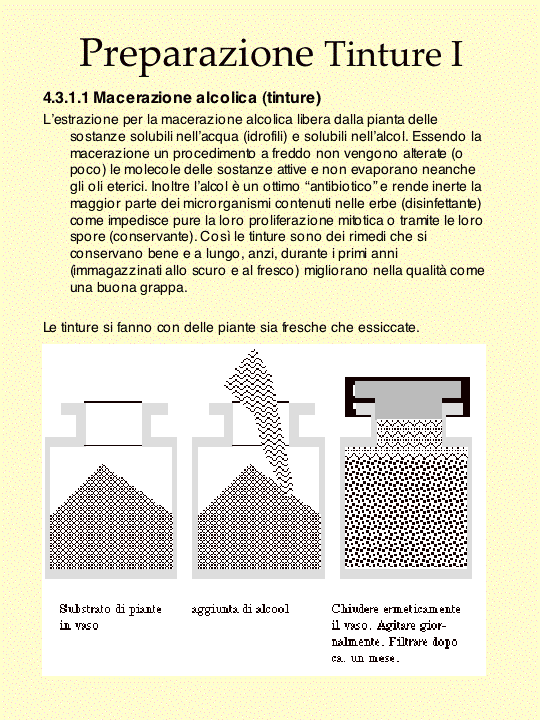 Preparazione Tinture I

4.3.1.1 Macerazione alcolica (tinture)

L'estrazione per la macerazione alcolica libera dalla pianta delle sostanze solubili nell'acqua (idrofili) e solubili nell'alcol. Essendo la macerazione un procedimento a freddo non vengono alterate (o poco) le molecole delle sostanze attive e non evaporano neanche gli oli eterici. Inoltre l'alcol è un ottimo "antibiotico" e rende inerte la maggior parte dei microrganismi contenuti nelle erbe (disinfettante) come impedisce pure la loro proliferazione mitotica o tramite le loro spore (conservante). Così le tinture sono dei rimedi che si conservano bene e a lungo, anzi, durante i primi anni (immagazzinati allo scuro e al fresco) migliorano nella qualità come una buona grappa.

Le tinture si fanno con delle piante sia fresche che essiccate.

Substrato di piante in vaso

aggiunta di alcool

Chiudere ermeticamente il vaso. Agitare giornalmente. Filtrare dopo ca. un mese.